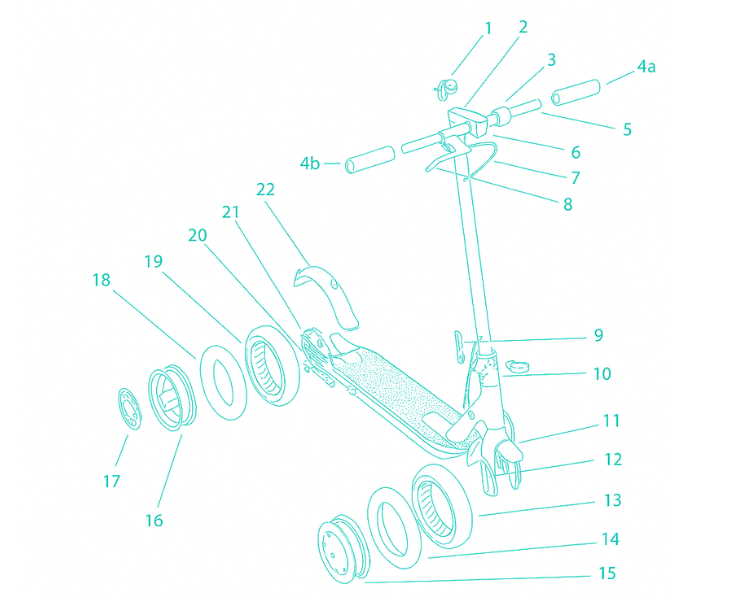 1
2
3
4a
5
6
7
8
4b
22
21
20
19
18
9
10
11
12
13
14
15
17
16